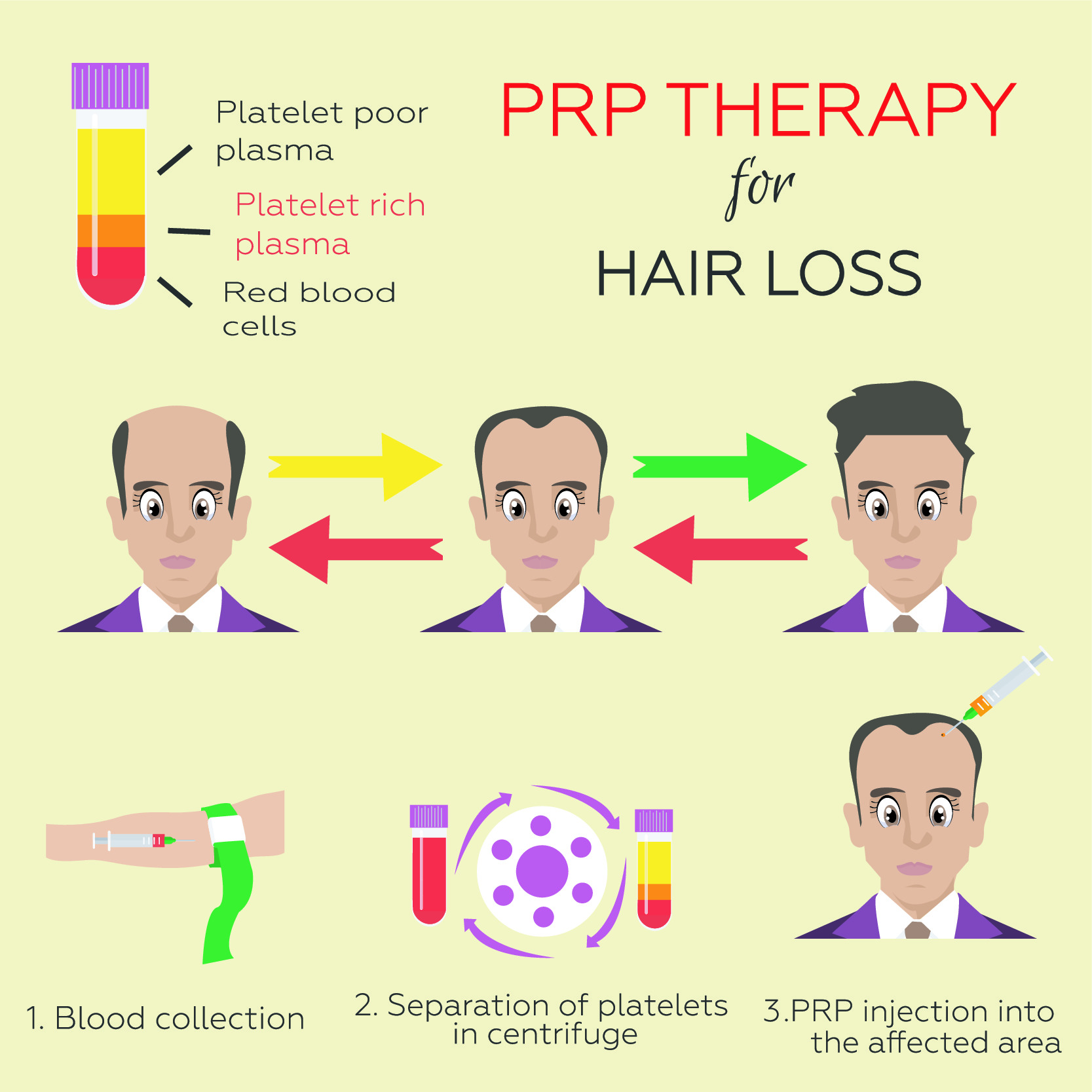 Platelet poor plasma

Platelet rich plasma

Red blood cells

PRP THERAPY
for
HAIR LOSS

1. Blood collection

2. Separation of platelets in centrifuge

3.PRP injection into the affected area